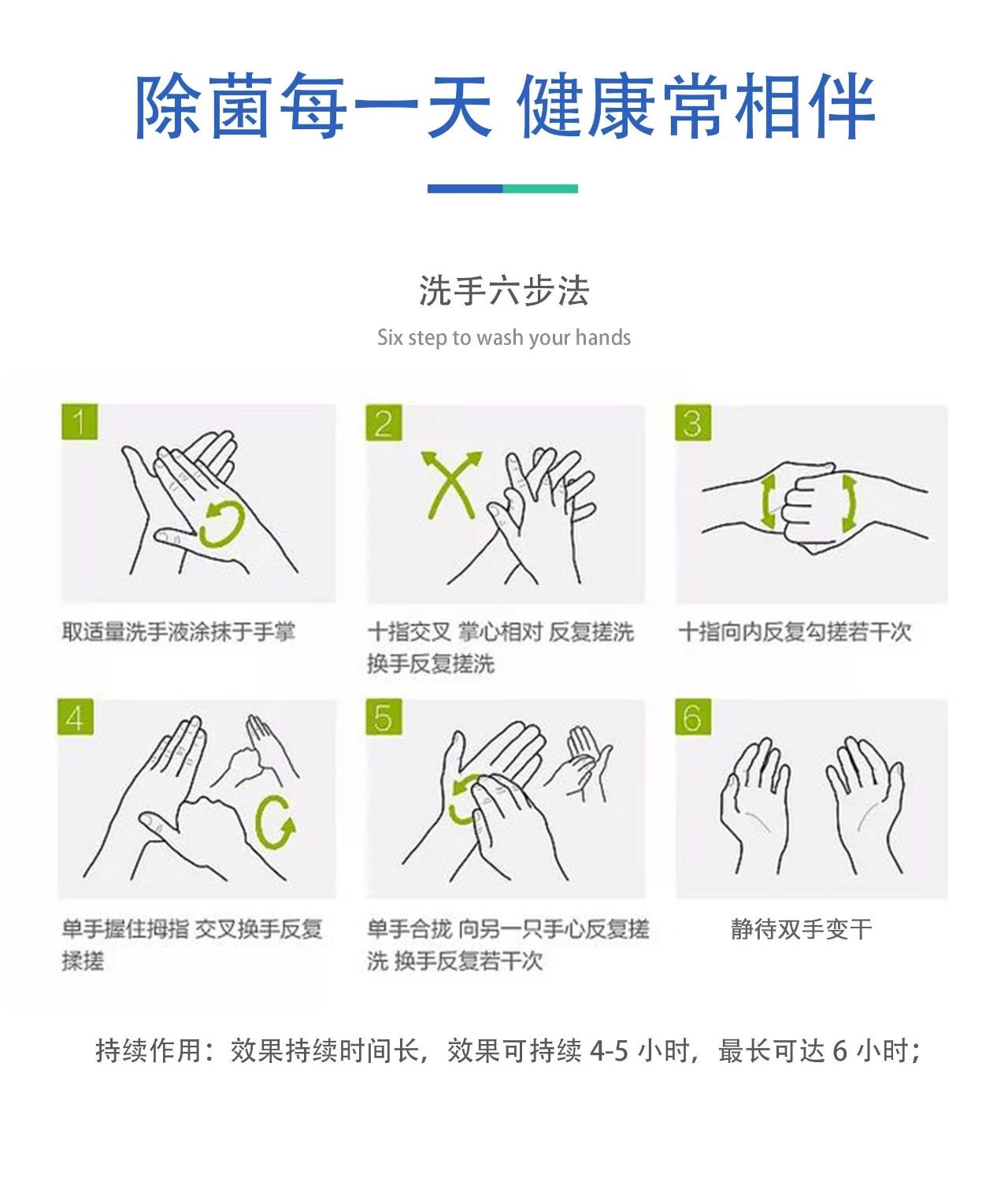 除菌每一天 健康常相伴

洗手六步法

Six step to wash your hands

1

取适量洗手液涂抹于手掌

2

十指交叉 掌心相对 反复搓洗 换手反复搓洗

3

十指向内反复勾搓若干次

4

单手握住拇指 交叉换手反复揉搓

5

单手合拢 向另一只手心反复搓洗 换手反复若干次

6

静待双手变干

持续作用：效果持续时间长，效果可持续 4-5 小时，最长可达 6 小时；